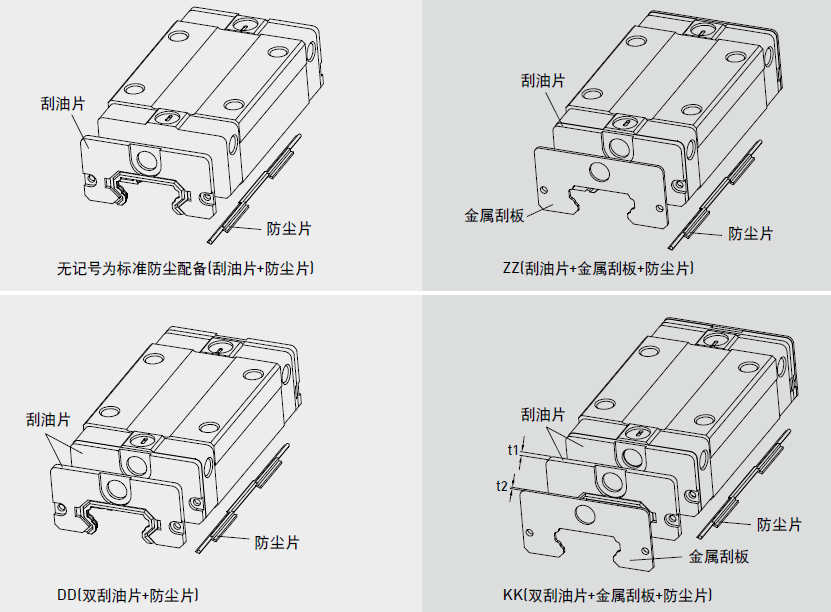 刮油片

防尘片

无记号为标准防尘配备(刮油片+防尘片)

刮油片

金属刮板

防尘片

ZZ(刮油片+金属刮板+防尘片)

刮油片

防尘片

DD(双刮油片+防尘片)

刮油片

t1

t2

防尘片

金属刮板

KK(双刮油片+金属刮板+防尘片)